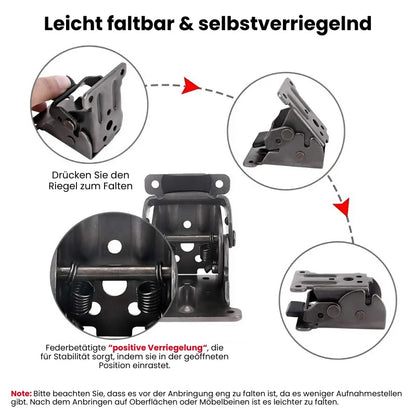 Leicht faltbar & selbstverriegelnd

Drücken Sie den Riegel zum Falten

Federbetätigte "positive Verriegelung", die für Stabilität sorgt, indem sie in der geöffneten Position einrastet.

Note: Bitte beachten Sie, dass es vor der Anbringung eng zu falten ist, da es weniger Aufnahmestellen gibt. Nach dem Anbringen auf Oberflächen oder Möbelbeinen ist es leichter zu falten.